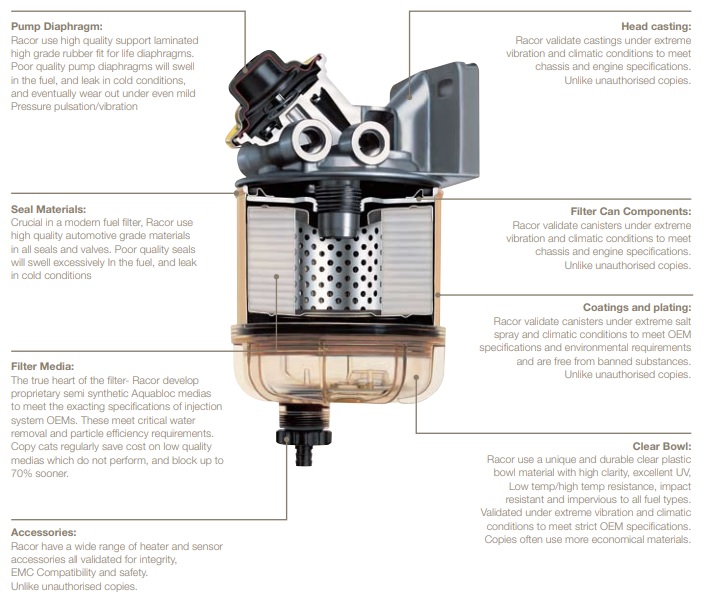 Pump Diaphragm:
Racor use high quality support laminated high grade rubber fit for life diaphragms. Poor quality pump diaphragms will swell in the fuel, and leak in cold conditions, and eventually wear out under even mild Pressure pulsation/vibration

Seal Materials:
Crucial in a modern fuel filter, Racor use high quality automotive grade materials in all seals and valves. Poor quality seals will swell excessively In the fuel, and leak in cold conditions

Filter Media:
The true heart of the filter- Racor develop proprietary semi synthetic Aquabloc medias to meet the exacting specifications of injection system OEMs. These meet critical water removal and particle efficiency requirements. Copy cats regularly save cost on low quality medias which do not perform, and block up to 70% sooner.

Accessories:
Racor have a wide range of heater and sensor accessories all validated for integrity, EMC Compatibility and safety. Unlike unauthorised copies.

Head casting:
Racor validate castings under extreme vibration and climatic conditions to meet chassis and engine specifications. Unlike unauthorised copies.

Filter Can Components:
Racor validate canisters under extreme vibration and climatic conditions to meet chassis and engine specifications. Unlike unauthorised copies.

Coatings and plating:
Racor validate canisters under extreme salt spray and climatic conditions to meet OEM specifications and environmental requirements and are free from banned substances. Unlike unauthorised copies.

Clear Bowl:
Racor use a unique and durable clear plastic bowl material with high clarity, excellent UV, Low temp/high temp resistance, impact resistant and impervious to all fuel types. Validated under extreme vibration and climatic conditions to meet strict OEM specifications. Copies often use more economical materials.